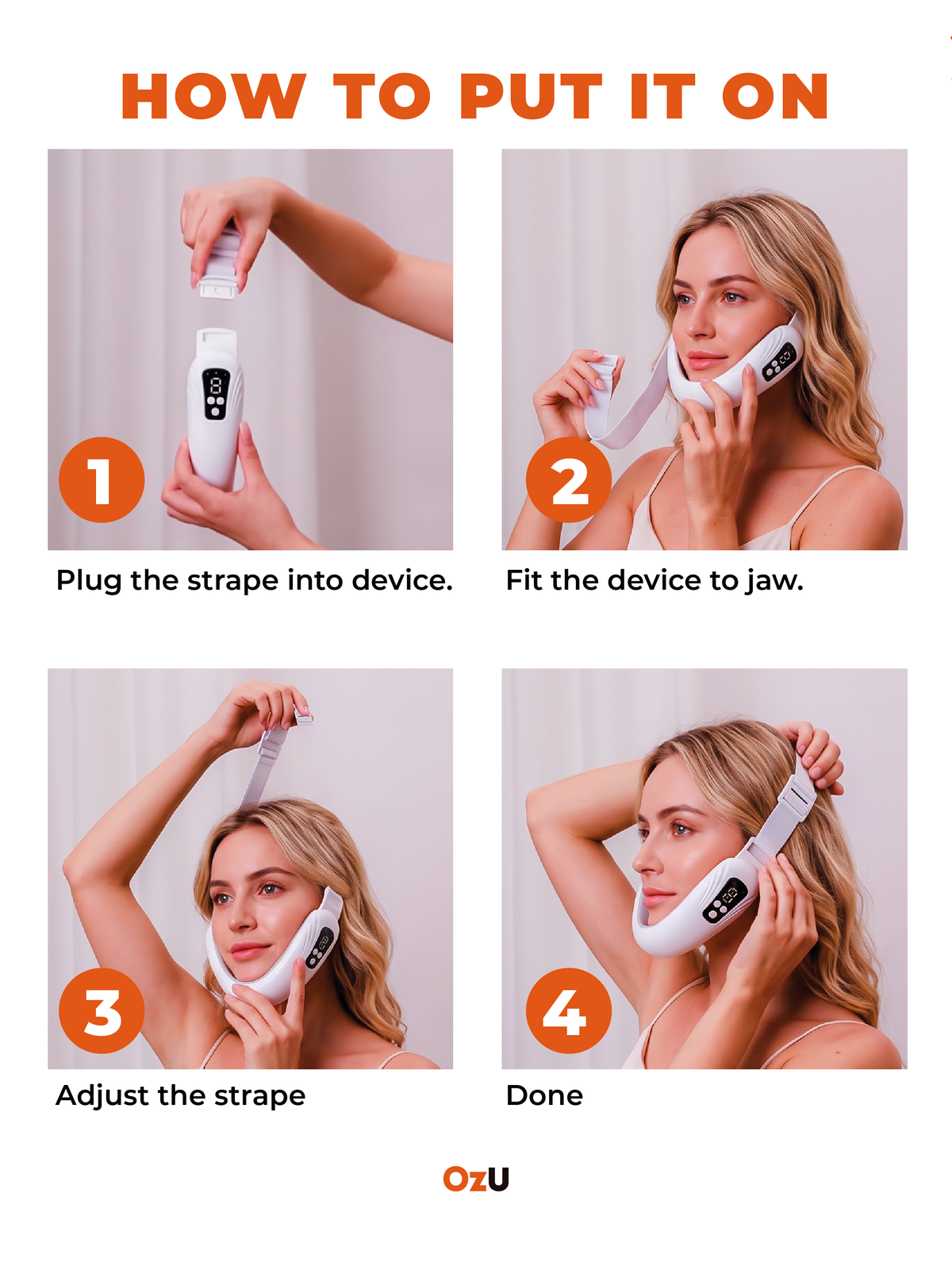 HOW TO PUT IT ON

1

Plug the strape into device.

2

Fit the device to jaw.

3

Adjust the strape

4

Done

OzU